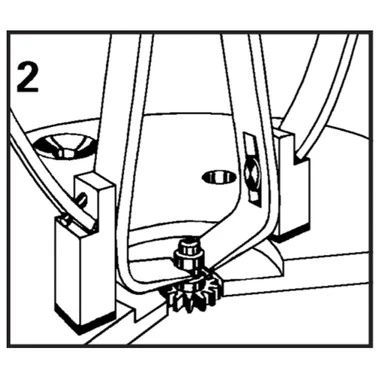 2